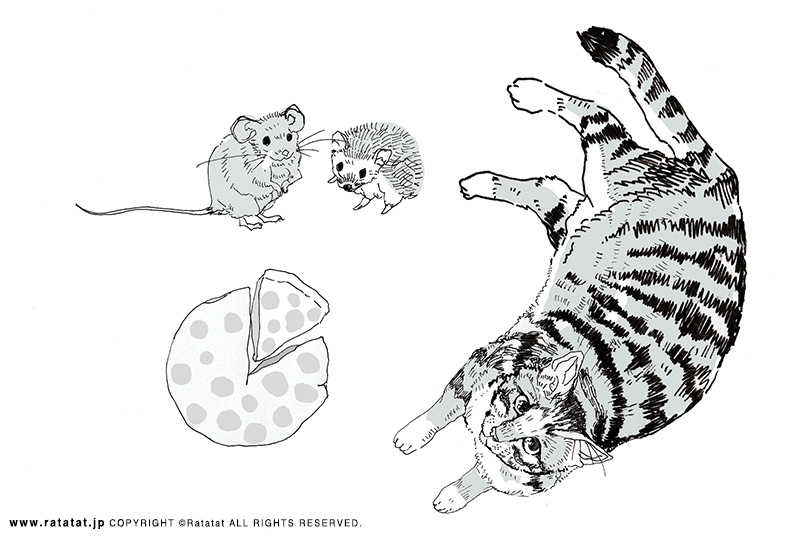 www.ratatat.jp COPYRIGHT ©Ratatat ALL RIGHTS RESERVED.